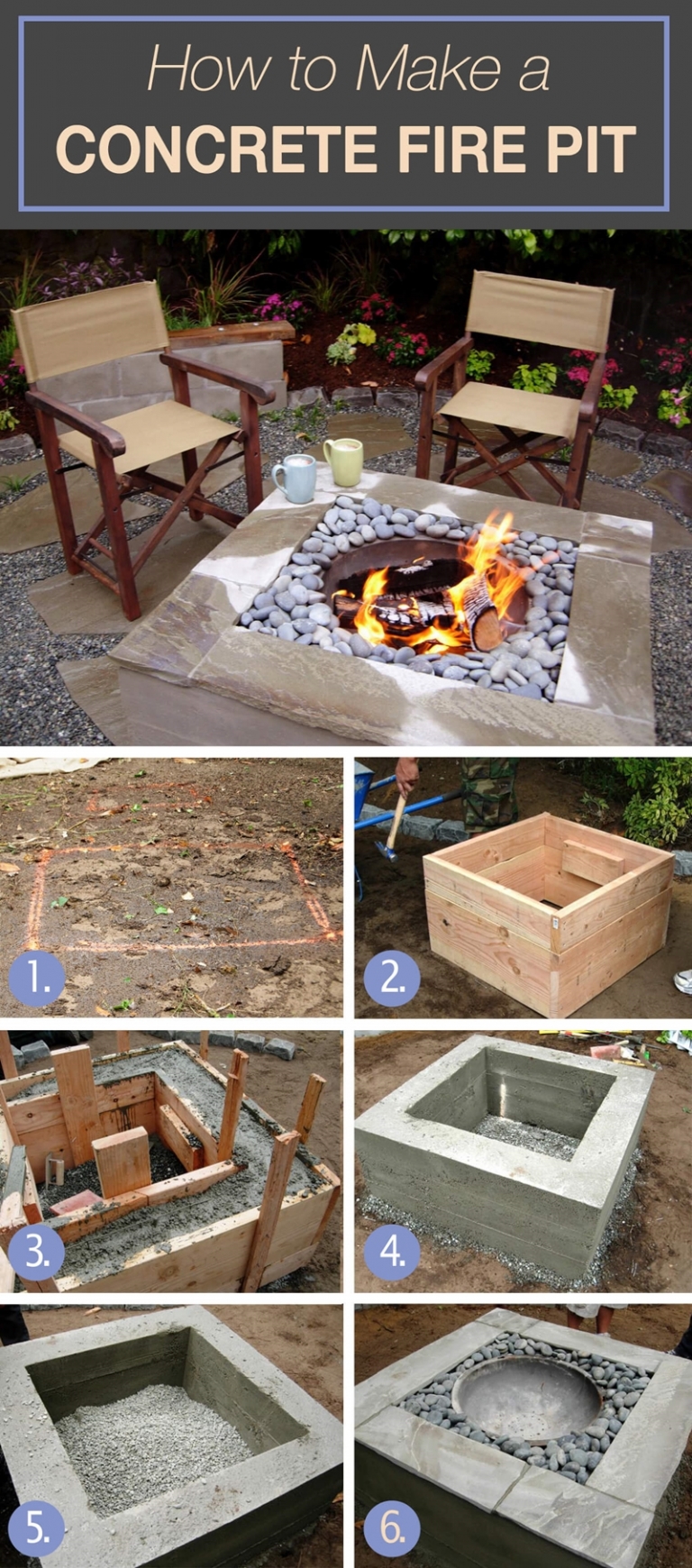 How to Make a
CONCRETE FIRE PIT

1.

2.

3.

4.

5.

6.