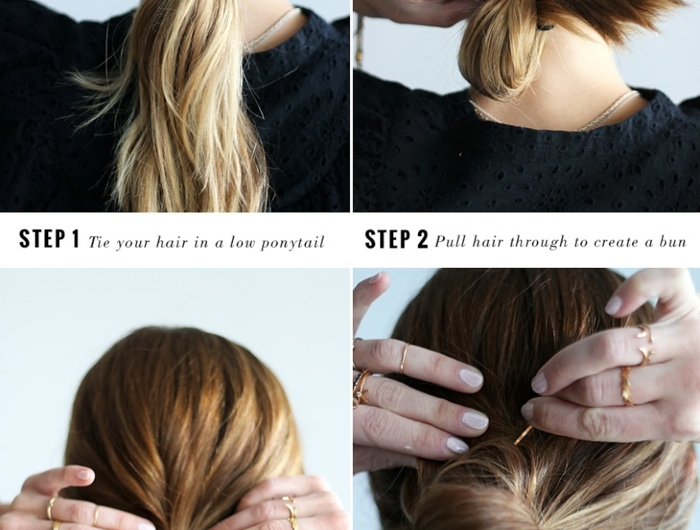 STEP 1 Tie your hair in a low ponytail

STEP 2 Pull hair through to create a bun