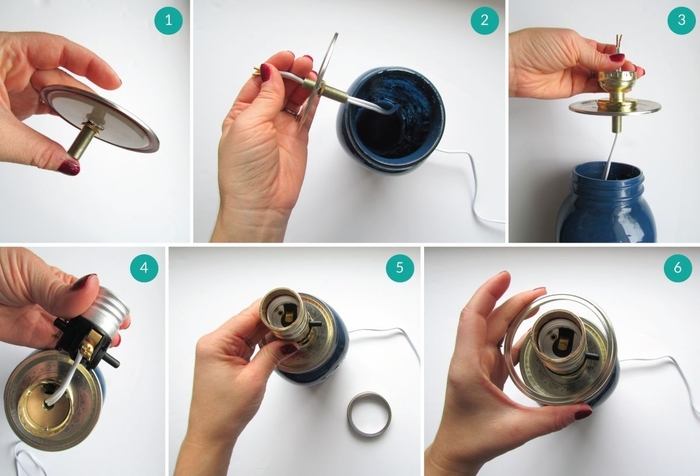 1
2
3
4
5
6