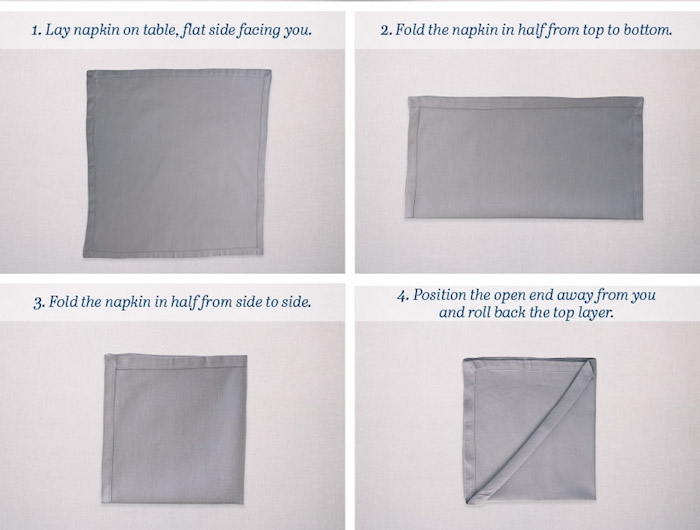 1. Lay napkin on table, flat side facing you.

2. Fold the napkin in half from top to bottom.

3. Fold the napkin in half from side to side.

4. Position the open end away from you and roll back the top layer.