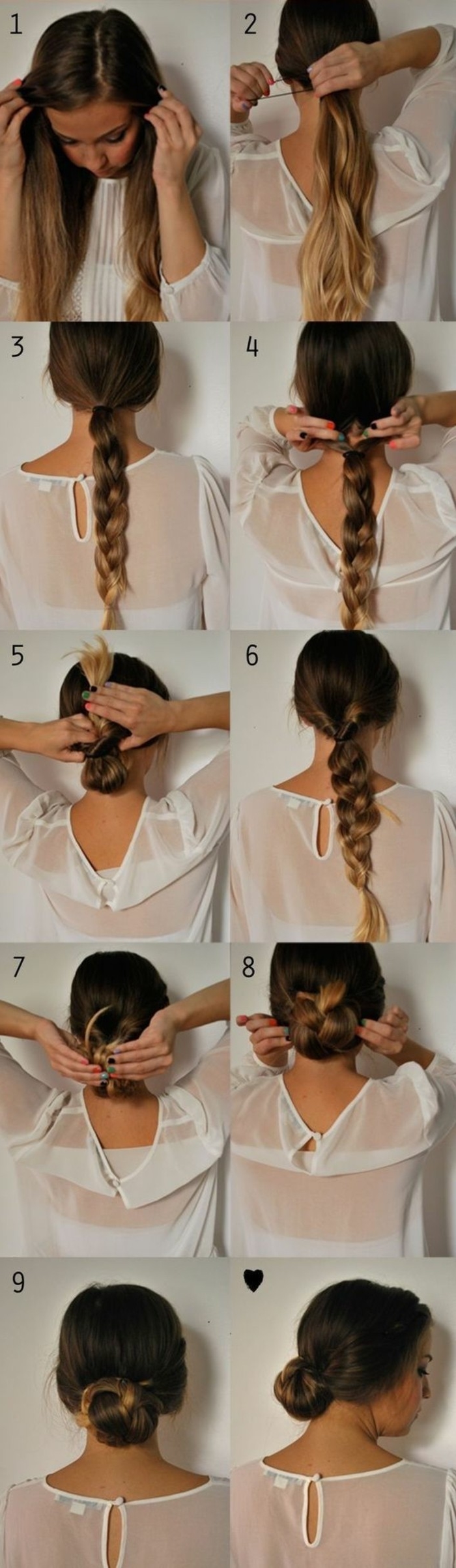 1
2
3
4
5
6
7
8
9