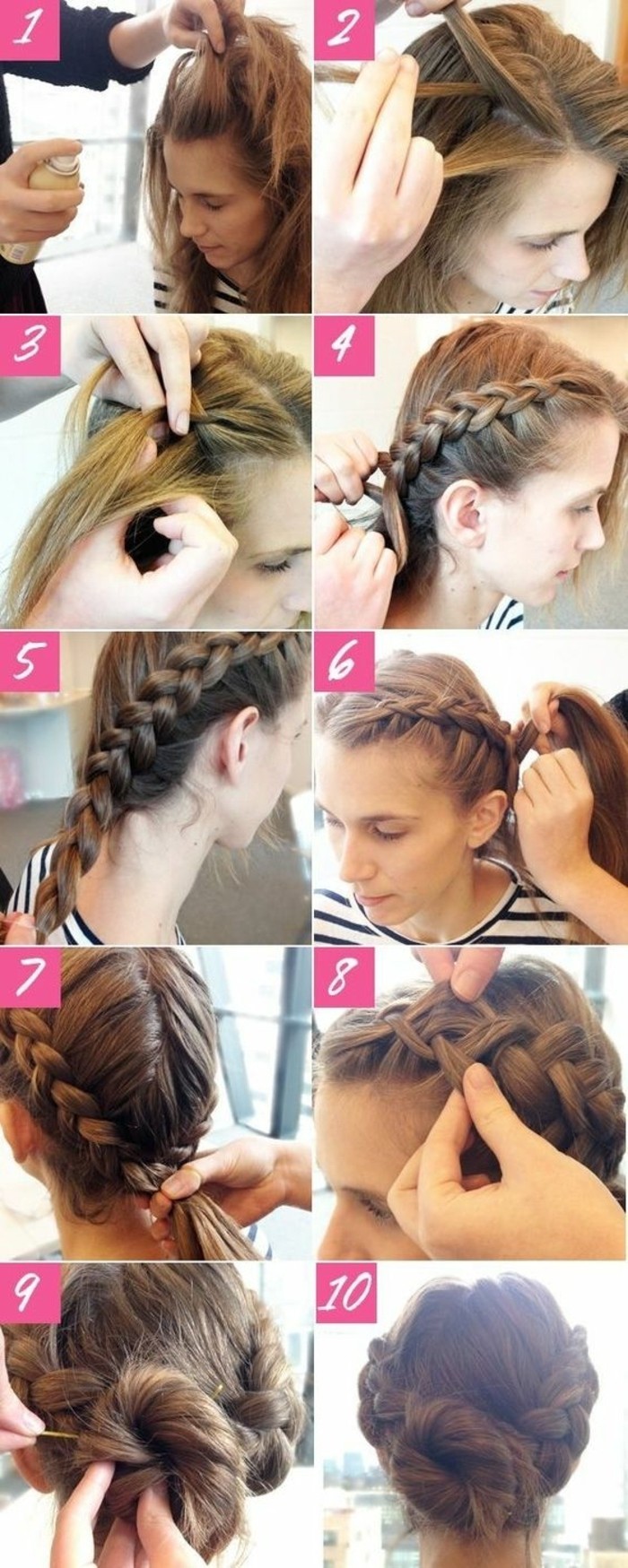 1
2
3
4
5
6
7
8
9
10